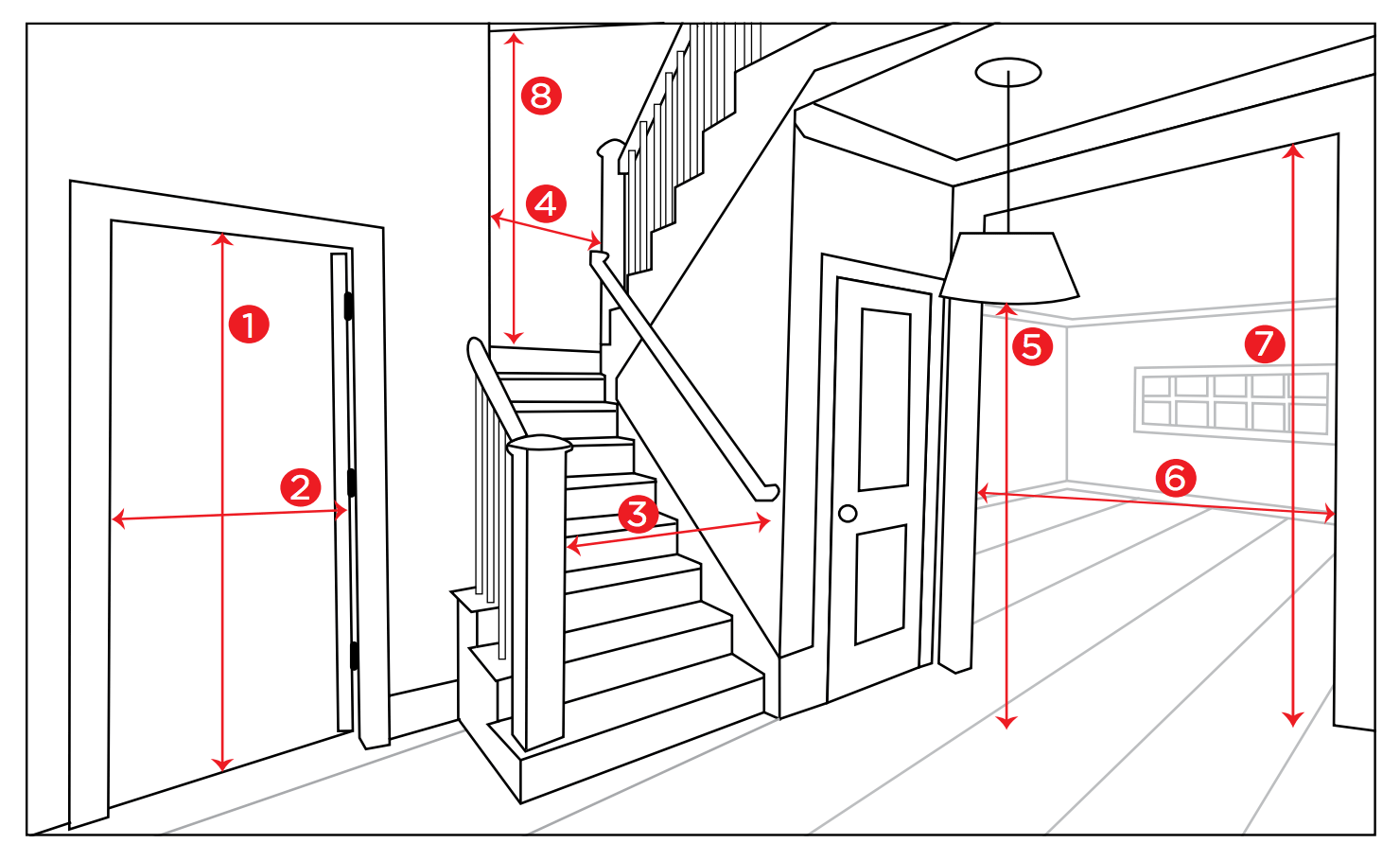 8
4
1
2
3
5
7
6